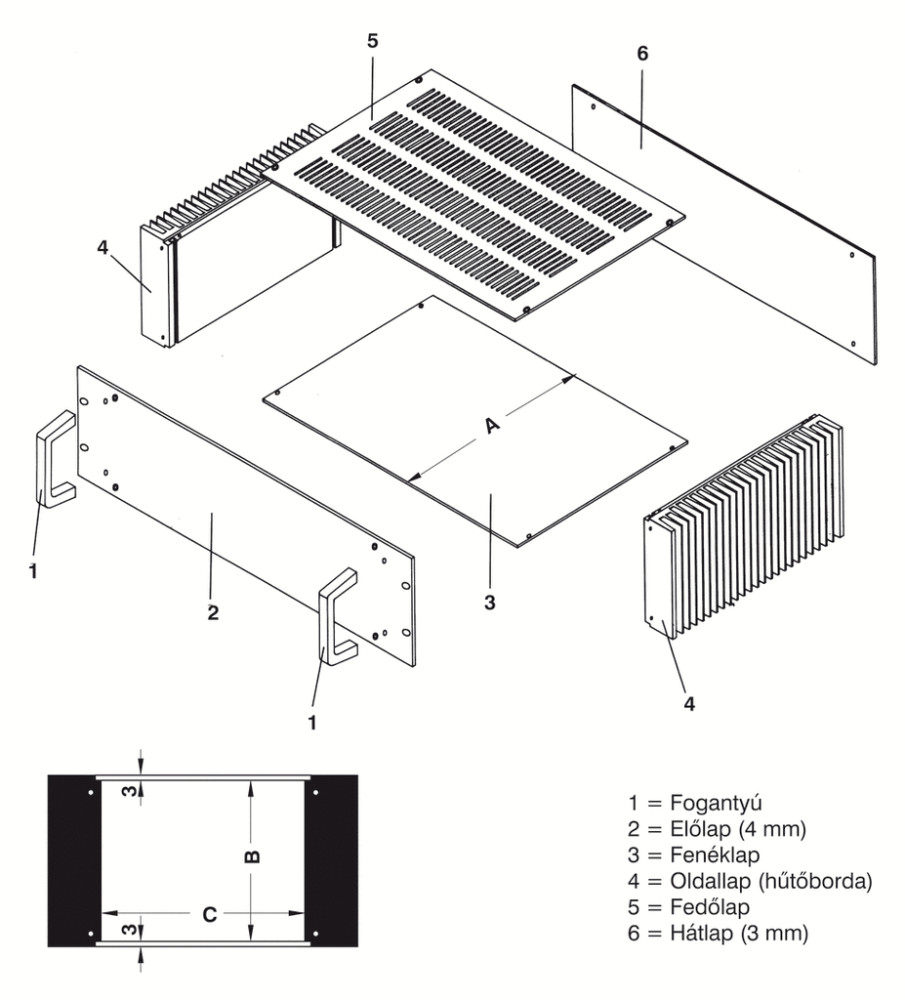 5
6
4
A
1
2
3
1
4
3
B
C
3

1 = Fogantyú
2 = Előlap (4 mm)
3 = Fenéklap
4 = Oldallap (hűtőborda)
5 = Fedőlap
6 = Hátlap (3 mm)