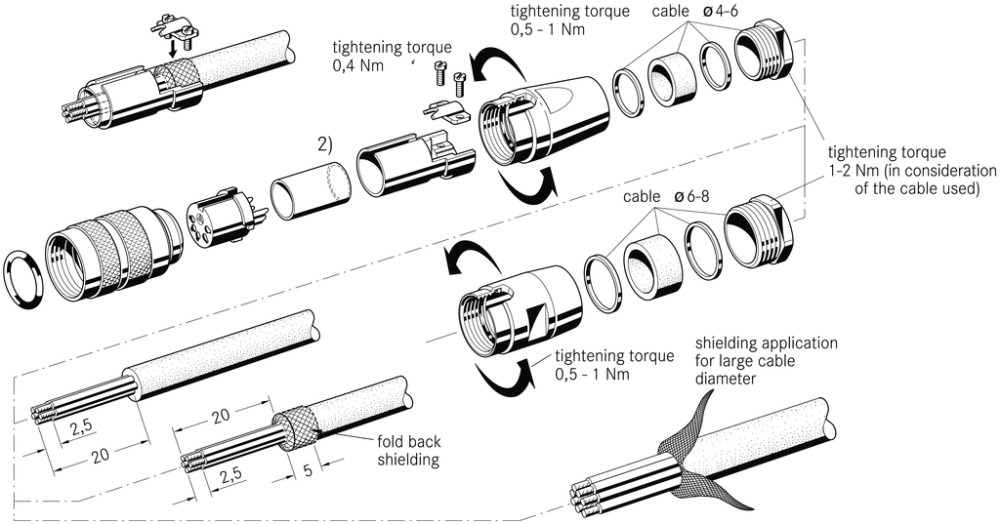 tightening torque
0,5 - 1 Nm

cable ø 4-6

tightening torque
0,4 Nm

2)

tightening torque
1-2 Nm (in consideration of the cable used)

cable ø 6-8

tightening torque
0,5 - 1 Nm

shielding application for large cable diameter

2,5

20

20

2,5

5

fold back shielding