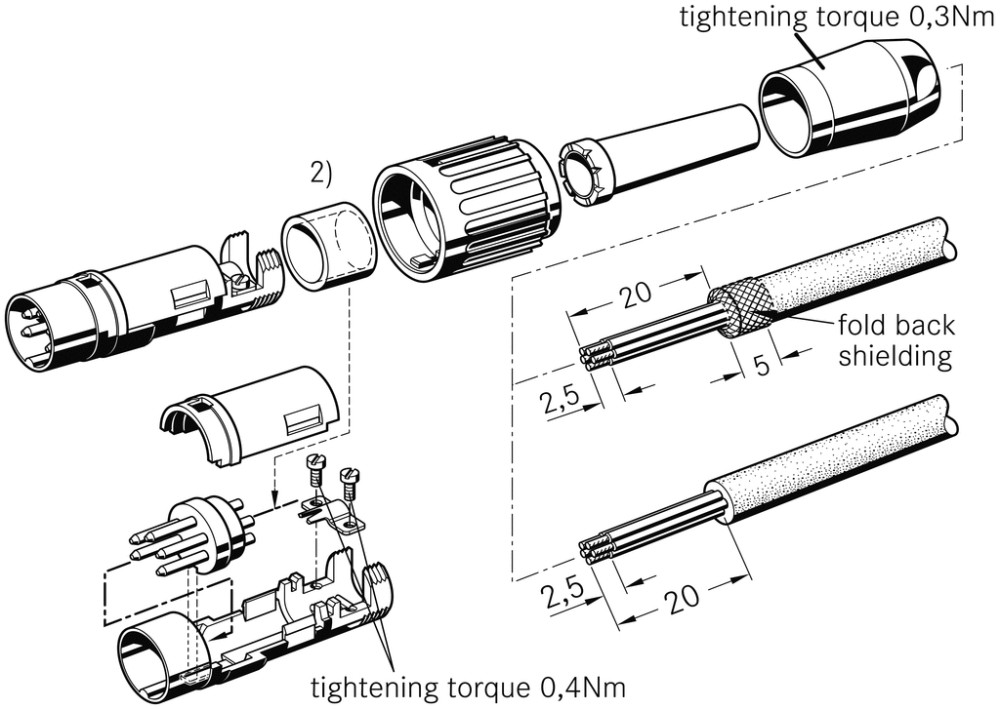 tightening torque 0,3Nm

2)

20

fold back shielding

5

2,5

2,5

20

tightening torque 0,4Nm