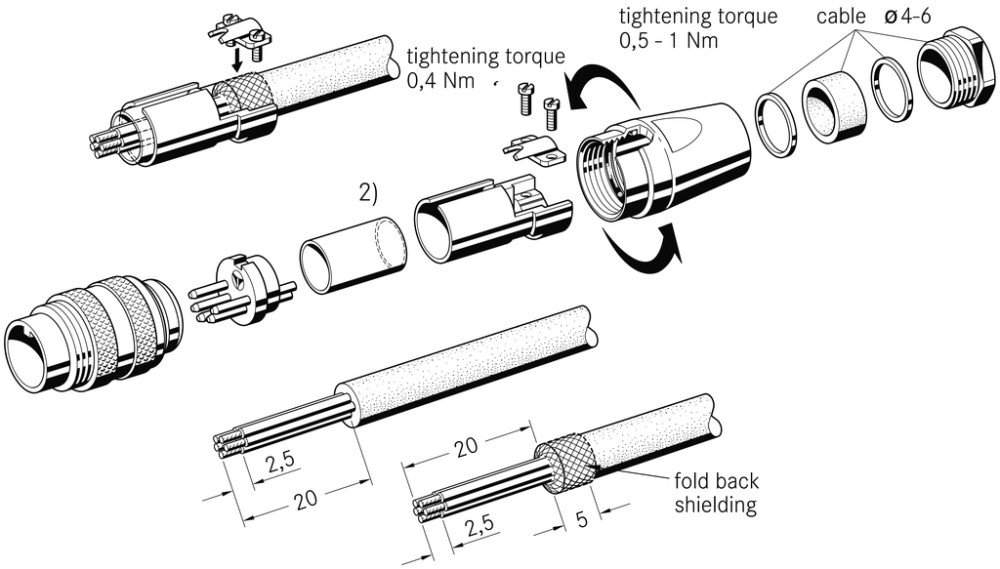 tightening torque
0,5 - 1 Nm

cable ø 4-6

tightening torque
0,4 Nm

2)

2,5

20

20

2,5

5

fold back
shielding