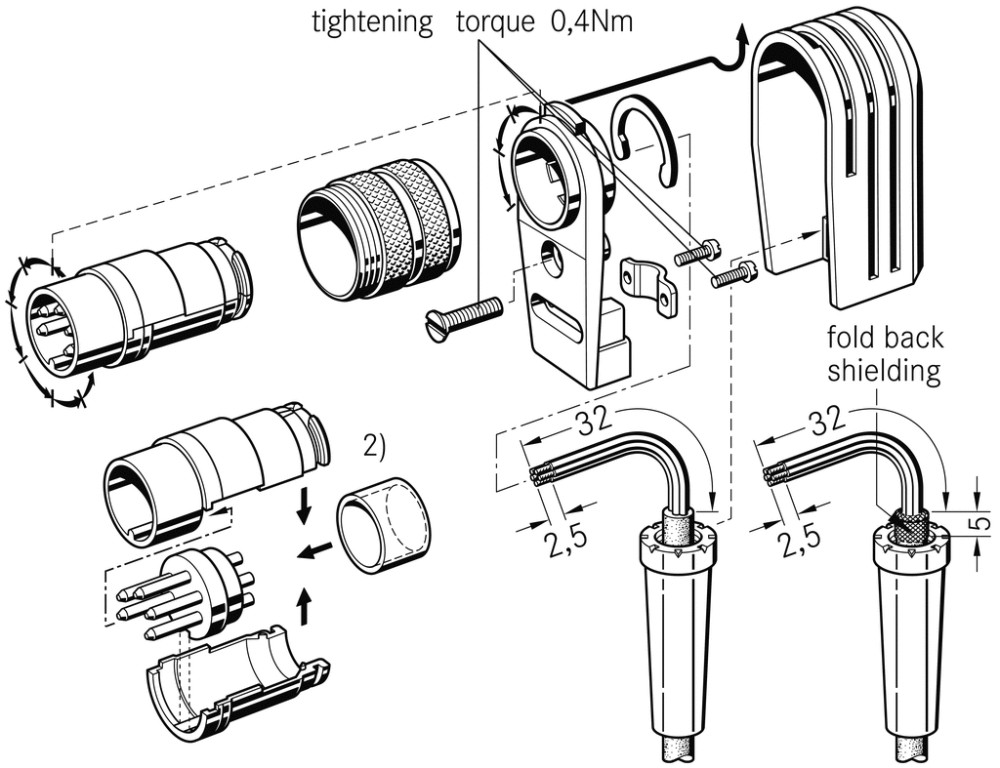 tightening torque 0,4Nm

fold back shielding

2)

32

2,5

32

2,5

5